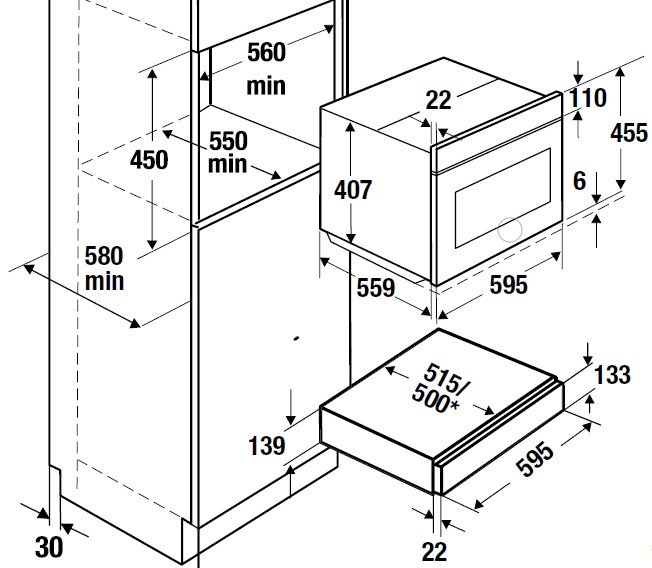 560
min
22
110
455
450
550
min
407
6
580
min
559
595
515/
500*
133
139
595
30
22