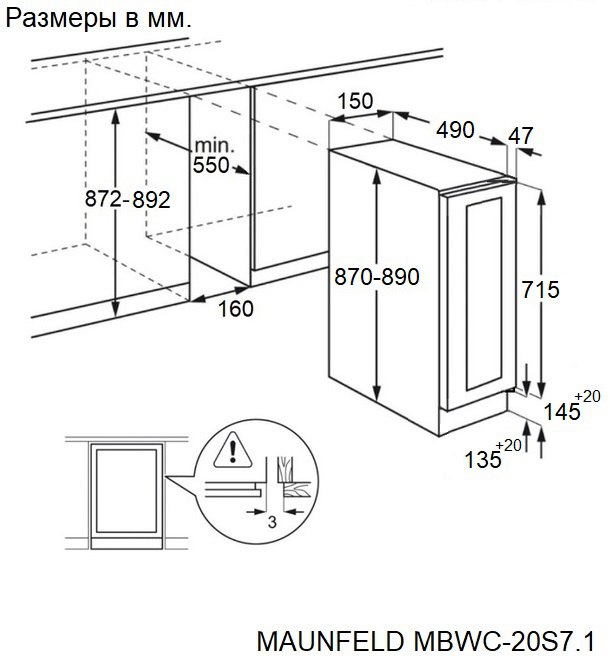 Размеры в мм.

150
490
47
min. 550
872-892
870-890
715
160
$145^{+20}$
$135^{+20}$
3

MAUNFELD MBWC-20S7.1