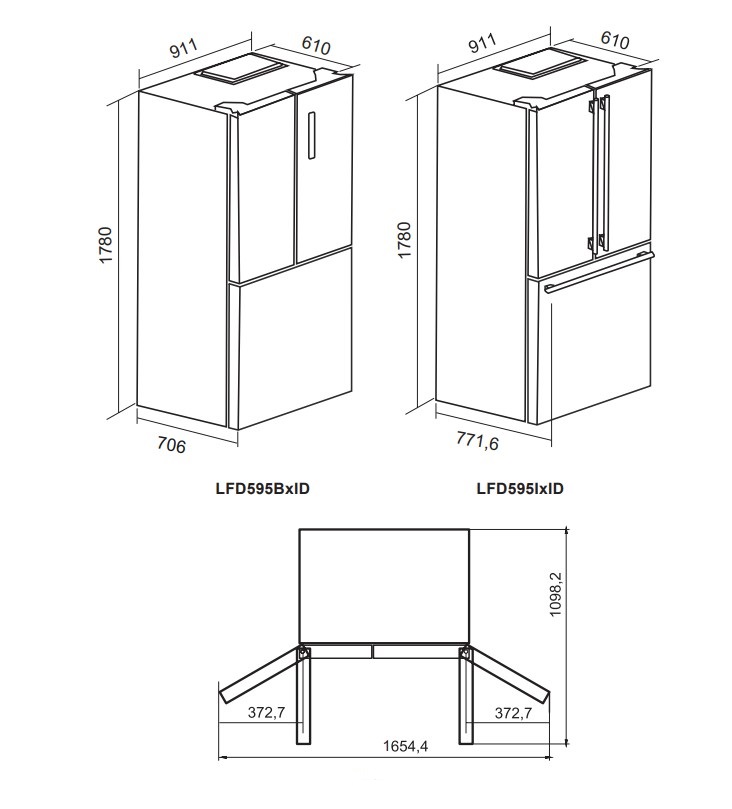 911

610

1780

706

LFD595BxID

911

610

1780

771,6

LFD595IxID

1098,2

372,7

372,7

1654,4