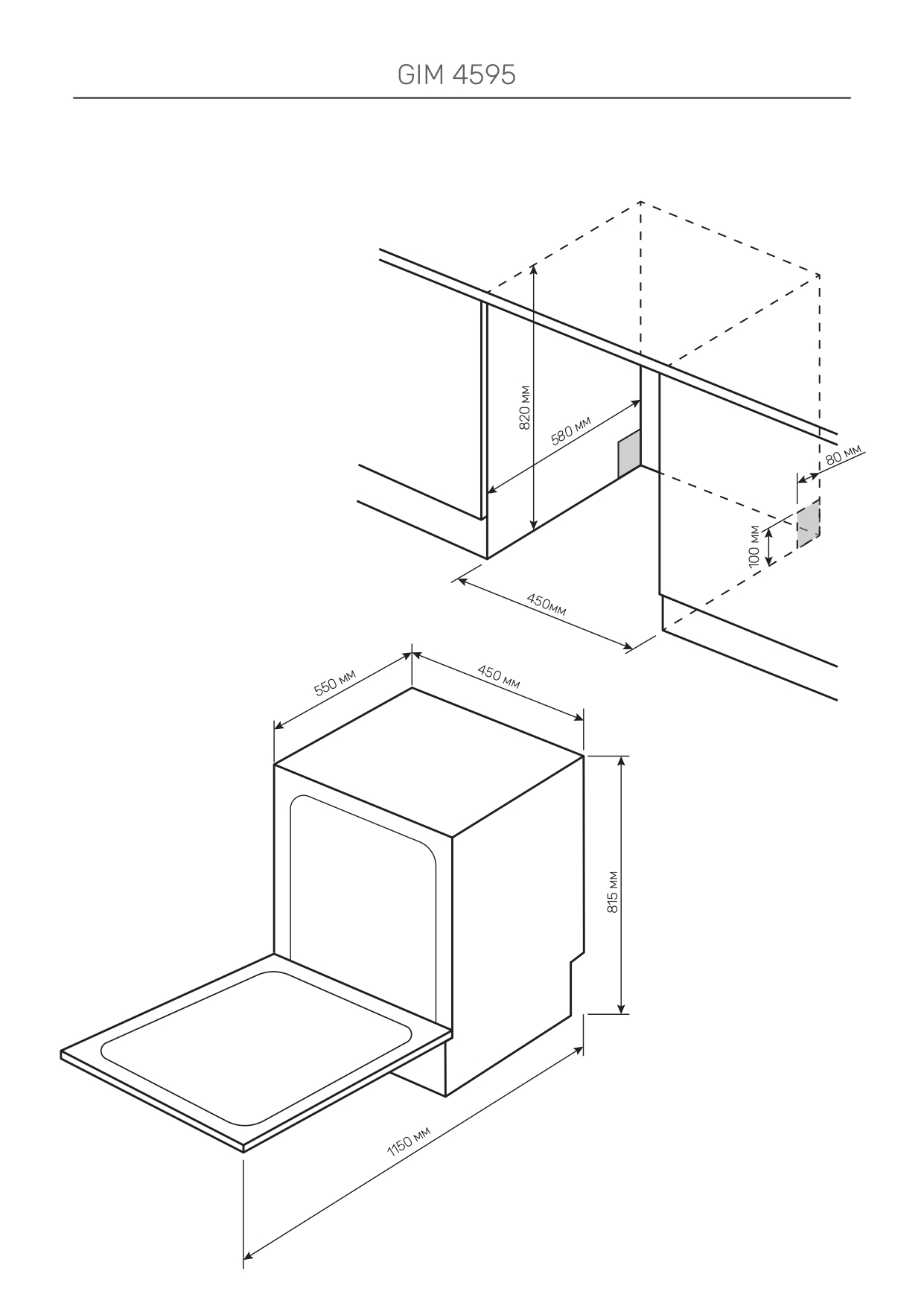 GIM 4595

820 мм

580 мм

80 мм

100 мм

450мм

550 мм

450 мм

815 мм

1150 мм