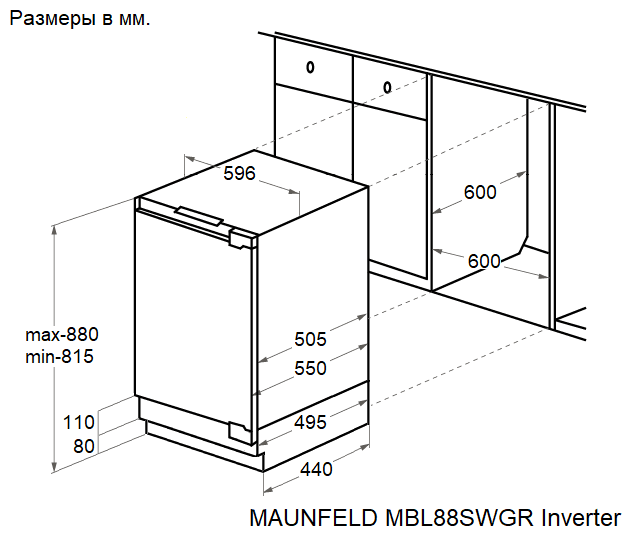 Размеры в мм.

596

600

600

max-880
min-815

505

550

110

80

495

440

MAUNFELD MBL88SWGR Inverter