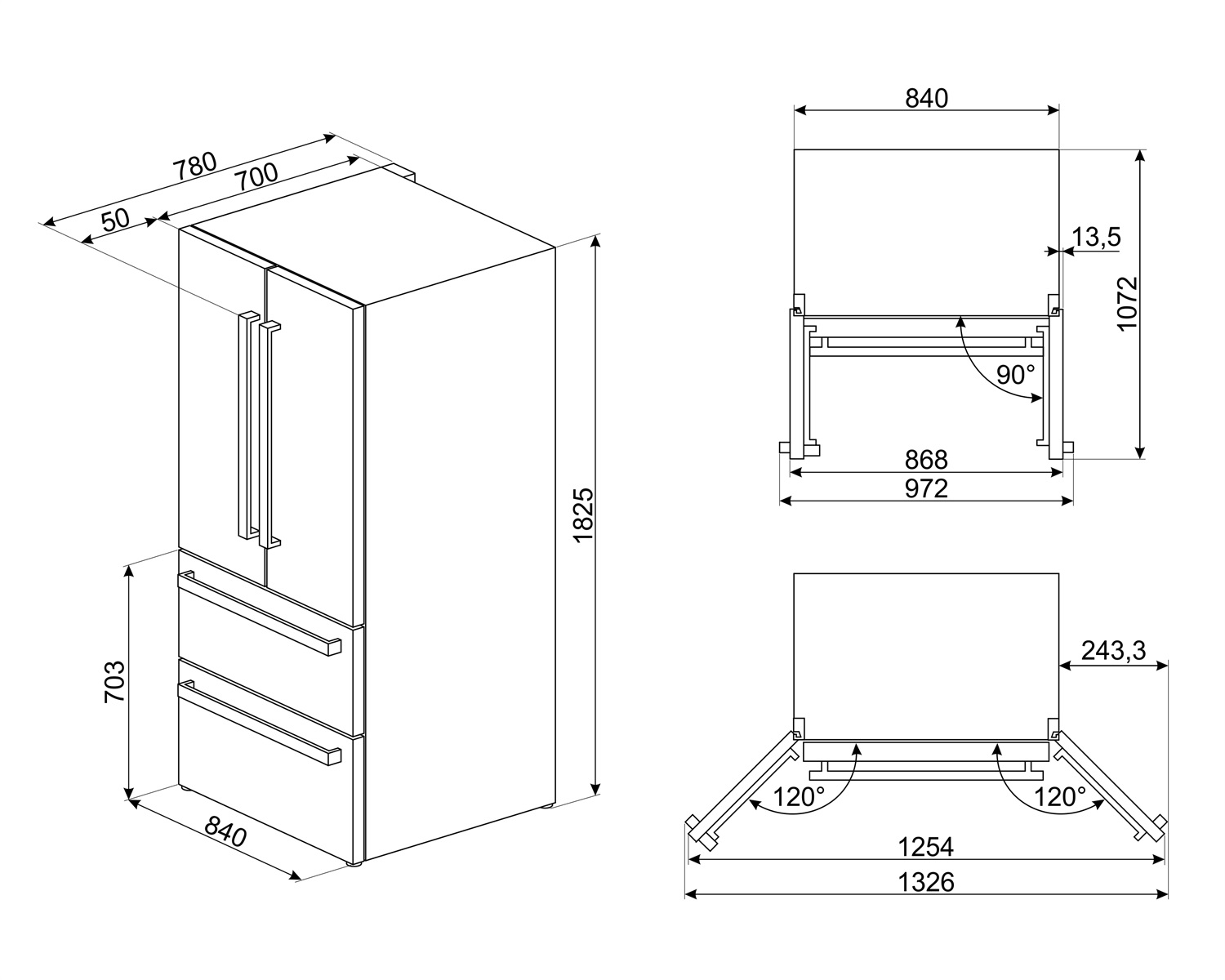 780
700
50
1825
703
840
840
13,5
1072
90°
868
972
243,3
120°
120°
1254
1326