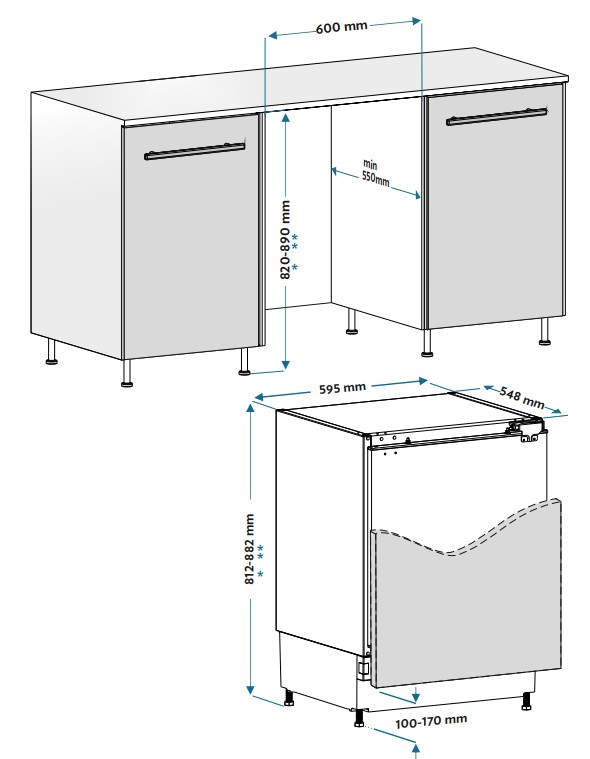 600 mm

min 550mm

820-890 mm
* **

595 mm

548 mm

812-882 mm
* **

100-170 mm