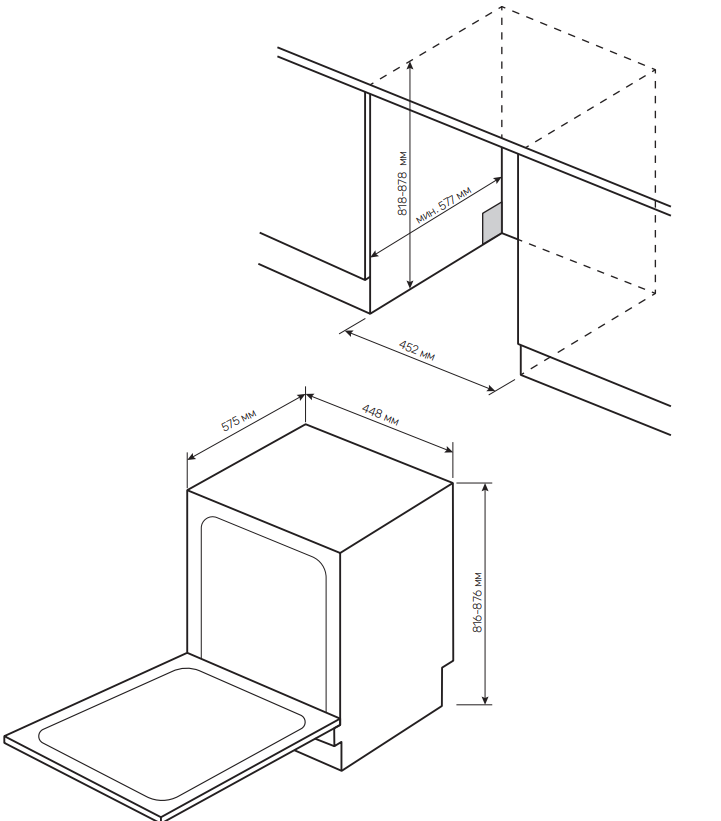 818-878 мм
мин. 577 мм
452 мм
575 мм
448 мм
816-876 мм