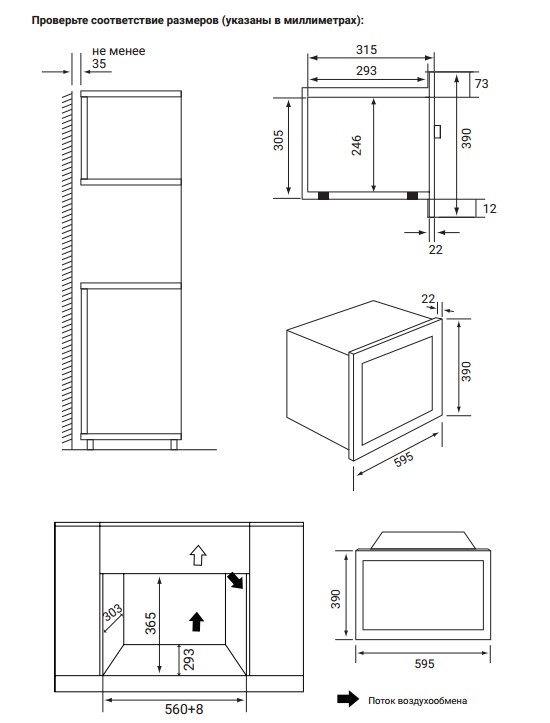 Проверьте соответствие размеров (указаны в миллиметрах):

не менее
35

315
293
73
305
246
390
12
22

22
390
595

303
365
293
560+8

390
595

Поток воздухообмена