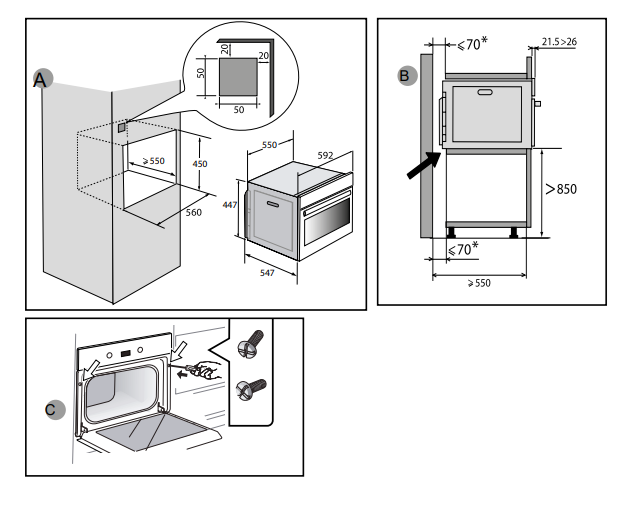 A

20
20
50
50

⩾550
450
560

550
592
447
547

B

⩽70*
21.5>26
>850
⩽70*
⩾550

C