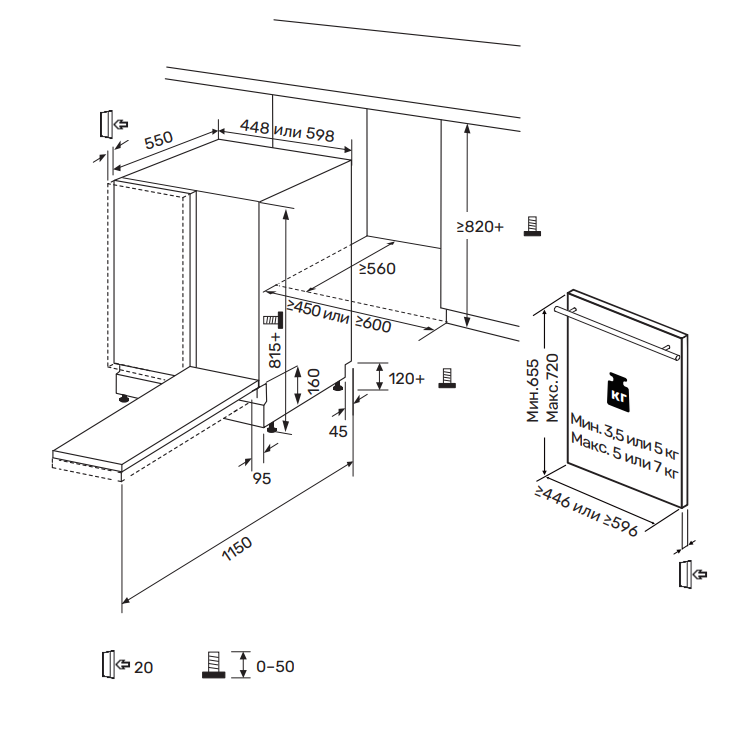 550
448 или 598
≥820+
≥560
≥450 или ≥600
815+
160
120+
45
95
1150
Мин.655
Макс.720
кг
Мин. 3,5 или 5 кг
Макс. 5 или 7 кг
≥446 или ≥596
20
0–50