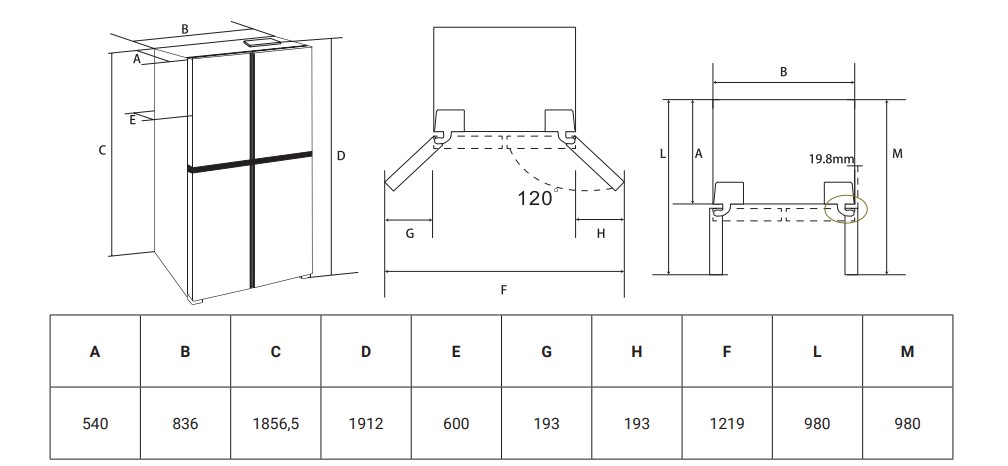 B
A
E
C
D

120°
G
H
F

B
L
A
19.8mm
M

| A | B | C | D | E | G | H | F | L | M |
|---|---|---|---|---|---|---|---|---|---|
| 540 | 836 | 1856,5 | 1912 | 600 | 193 | 193 | 1219 | 980 | 980 |