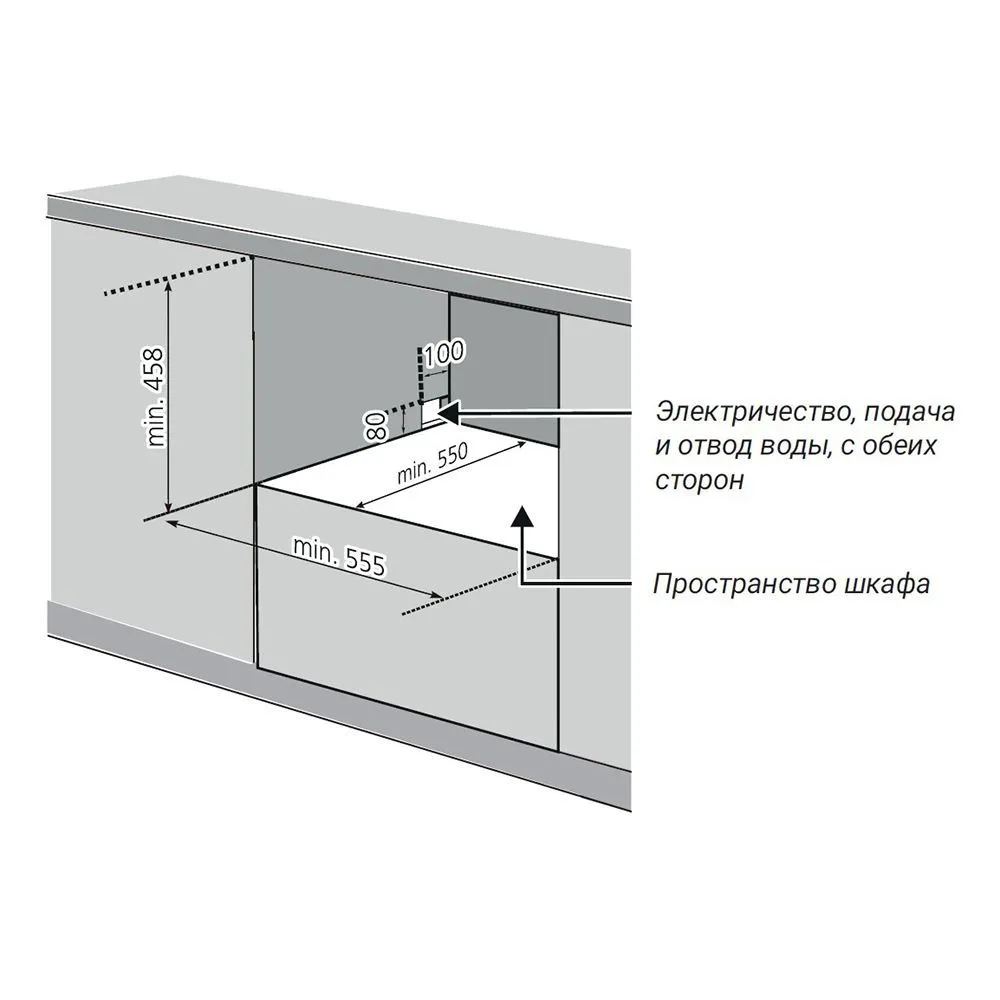 min. 458

100

80

min. 550

min. 555

Электричество, подача и отвод воды, с обеих сторон

Пространство шкафа